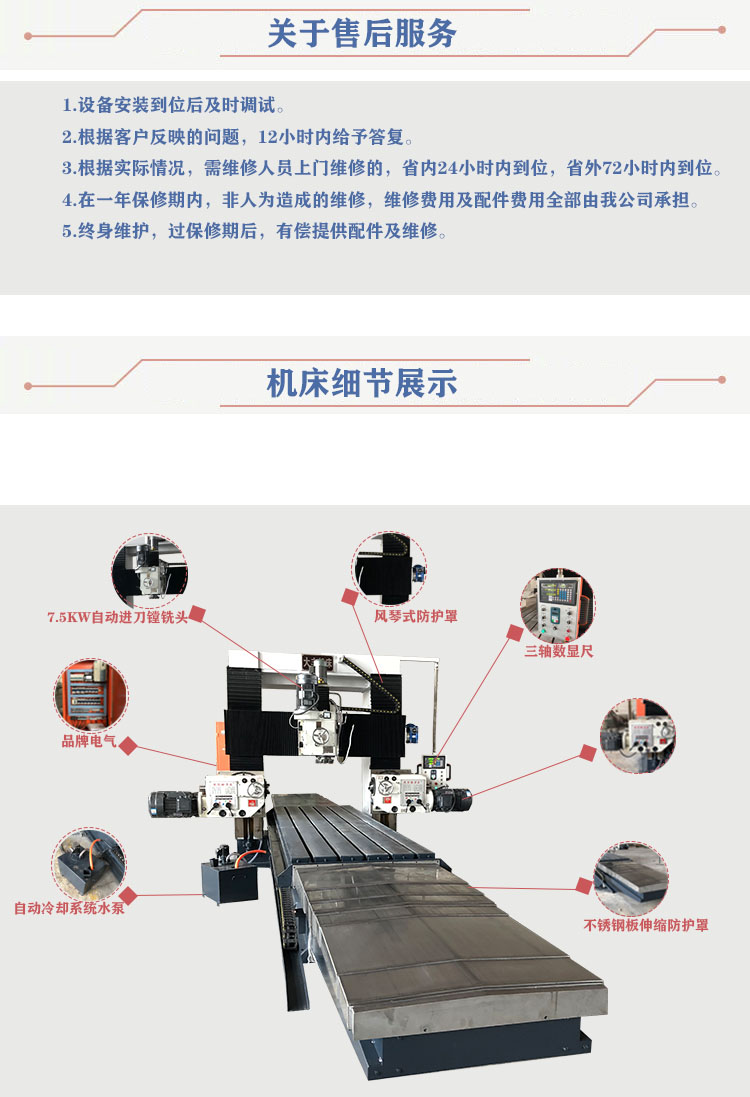 关于售后服务

1.设备安装到位后及时调试。
2.根据客户反映的问题，12小时内给予答复。
3.根据实际情况，需维修人员上门维修的，省内24小时内到位，省外72小时内到位。
4.在一年保修期内，非人为造成的维修，维修费用及配件费用全部由我公司承担。
5.终身维护，过保修期后，有偿提供配件及维修。

机床细节展示

7.5KW自动进刀镗铣头
风琴式防护罩
三轴数显尺
品牌电气
自动冷却系统水泵
不锈钢板伸缩防护罩